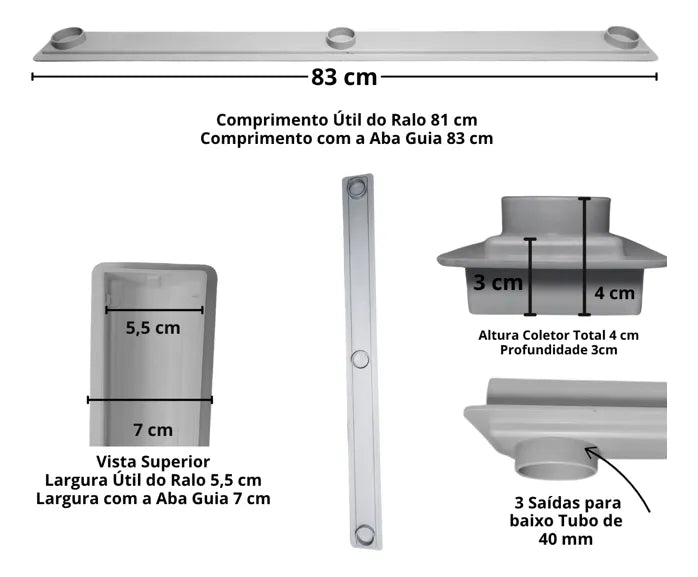 83 cm

Comprimento Útil do Ralo 81 cm
Comprimento com a Aba Guia 83 cm

5,5 cm

7 cm

Vista Superior
Largura Útil do Ralo 5,5 cm
Largura com a Aba Guia 7 cm

3 cm

4 cm

Altura Coletor Total 4 cm
Profundidade 3cm

3 Saídas para baixo Tubo de 40 mm