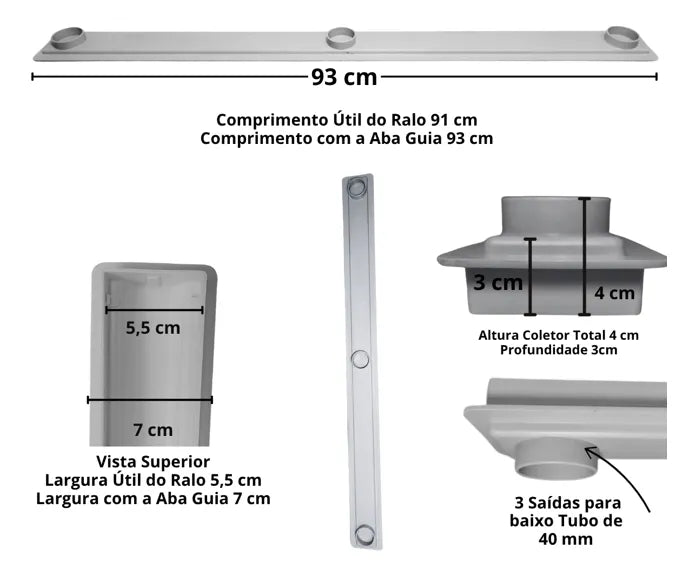 93 cm

Comprimento Útil do Ralo 91 cm
Comprimento com a Aba Guia 93 cm

5,5 cm

7 cm

Vista Superior
Largura Útil do Ralo 5,5 cm
Largura com a Aba Guia 7 cm

3 cm

4 cm

Altura Coletor Total 4 cm
Profundidade 3cm

3 Saídas para baixo Tubo de 40 mm